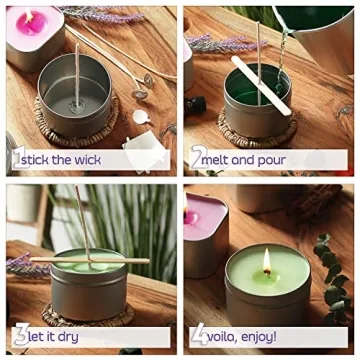 1 stick the wick

2 melt and pour

3 let it dry

4 voila, enjoy!