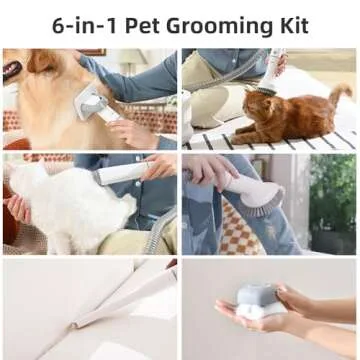 6-in-1 Pet Grooming Kit