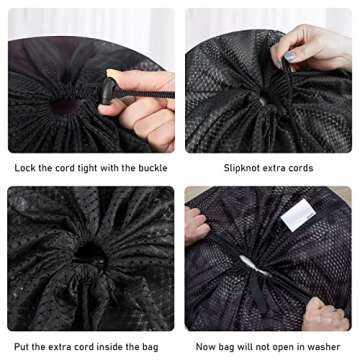 Lock the cord tight with the buckle

Slipknot extra cords

Put the extra cord inside the bag

Now bag will not open in washer