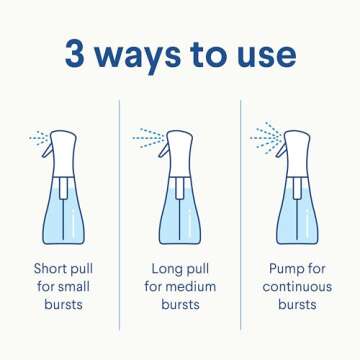 3 ways to use

Short pull for small bursts

Long pull for medium bursts

Pump for continuous bursts