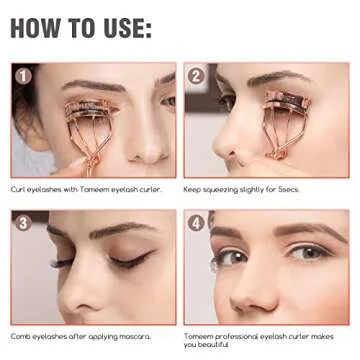 HOW TO USE:

1

Curl eyelashes with Tomeem eyelash curler.

2

Keep squeezing slightly for 5secs.

3

Comb eyelashes after applying mascara.

4

Tomeem professional eyelash curler makes you beautiful