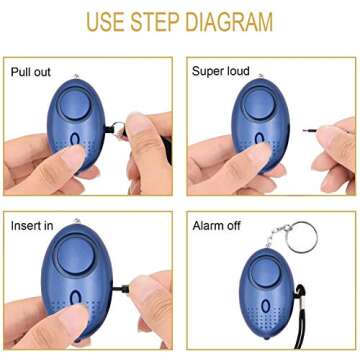 USE STEP DIAGRAM

Pull out

Super loud

Insert in

Alarm off