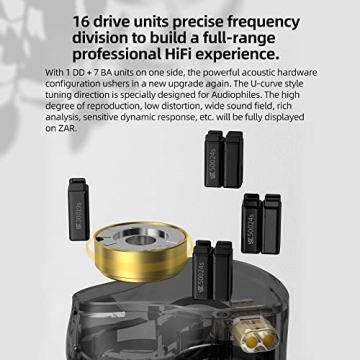 16 drive units precise frequency division to build a full-range professional HiFi experience.

With 1 DD + 7 BA units on one side, the powerful acoustic hardware configuration ushers in a new upgrade again. The U-curve style tuning direction is specially designed for Audiophiles. The high degree of reproduction, low distortion, wide sound field, rich analysis, sensitive dynamic response, etc. will be fully displayed on ZAR.

KZ 50024s

KZ 30019s

KZ 50024s

KZ 50024s