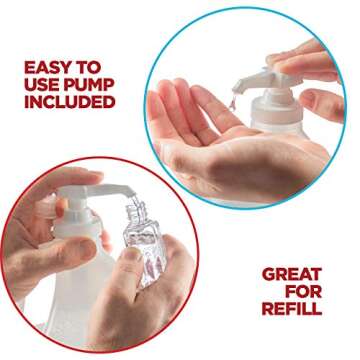 EASY TO USE PUMP INCLUDED

GREAT FOR REFILL