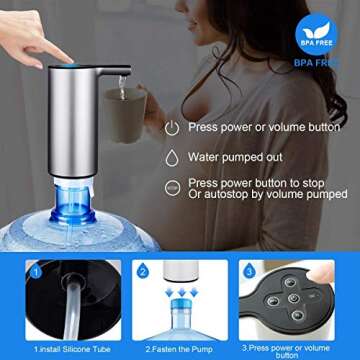 BPA FREE

BPA FREE

Press power or volume button

Water pumped out

Press power button to stop
Or autostop by volume pumped

1

2

3

1.install Silicone Tube

2.Fasten the Pump

3.Press power or volume button