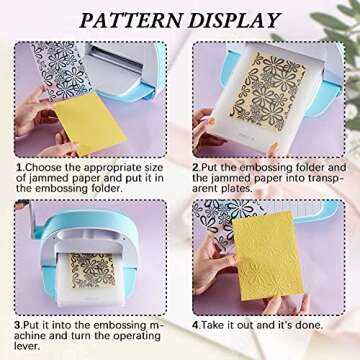 PATTERN DISPLAY

1.Choose the appropriate size of jammed paper and put it in the embossing folder.

2.Put the embossing folder and the jammed paper into transparent plates.

3.Put it into the embossing machine and turn the operating lever.

4.Take it out and it's done.