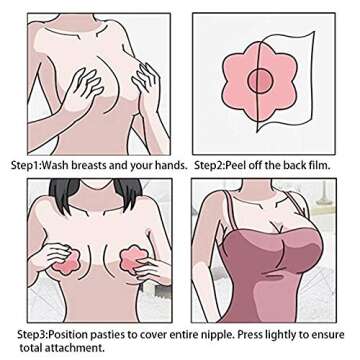 Step1:Wash breasts and your hands.

Step2:Peel off the back film.

Step3:Position pasties to cover entire nipple. Press lightly to ensure total attachment.