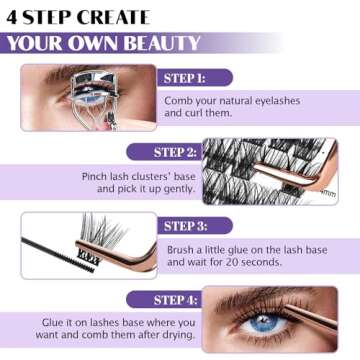 4 STEP CREATE
YOUR OWN BEAUTY

STEP 1:
Comb your natural eyelashes and curl them.

STEP 2:
Pinch lash clusters' base and pick it up gently.

STEP 3:
Brush a little glue on the lash base and wait for 20 seconds.

STEP 4:
Glue it on lashes base where you want and comb them after drying.