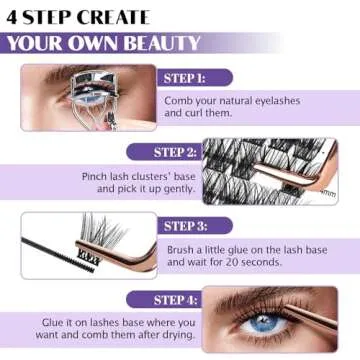 4 STEP CREATE
YOUR OWN BEAUTY

STEP 1:
Comb your natural eyelashes and curl them.

STEP 2:
Pinch lash clusters' base and pick it up gently.

STEP 3:
Brush a little glue on the lash base and wait for 20 seconds.

STEP 4:
Glue it on lashes base where you want and comb them after drying.