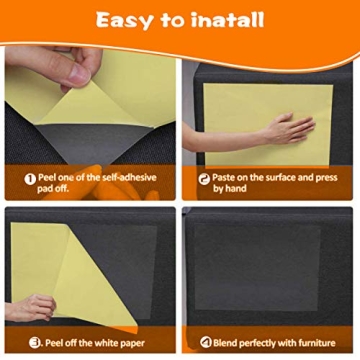 Easy to inatall

1 Peel one of the self-adhesive pad off.

2 Paste on the surface and press by hand

3. Peel off the white paper

4 Blend perfectly with furniture