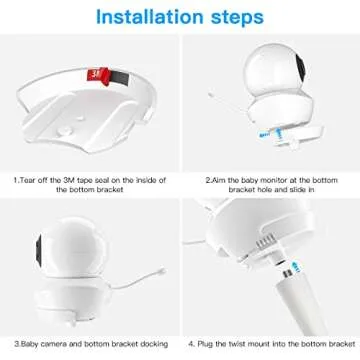 Installation steps

3M

1.Tear off the 3M tape seal on the inside of the bottom bracket

2.Aim the baby monitor at the bottom bracket hole and slide in

3.Baby camera and bottom bracket docking

4. Plug the twist mount into the bottom bracket