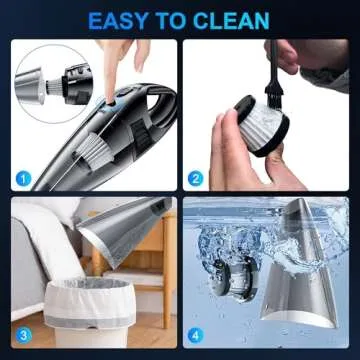 EASY TO CLEAN

1

2

3

4