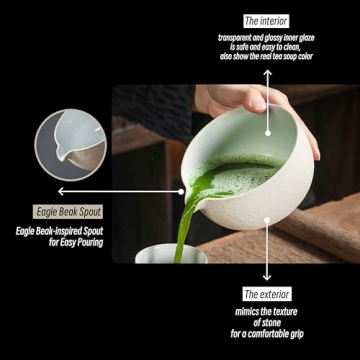 The interior

transparent and glossy inner glaze is safe and easy to clean, also show the real tea soup color

Eagle Beak Spout

Eagle Beak-inspired Spout for Easy Pouring

The exterior

mimics the texture of stone for a comfortable grip