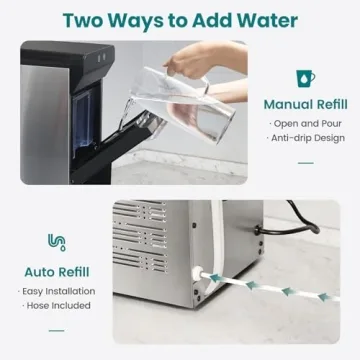 Two Ways to Add Water

Manual Refill

· Open and Pour
· Anti-drip Design

Auto Refill

· Easy Installation
· Hose Included