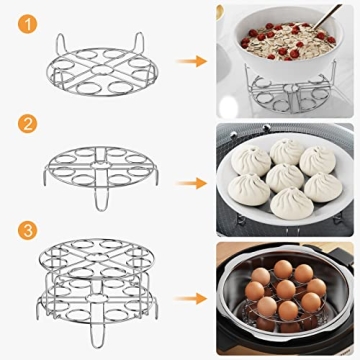 1

2

3