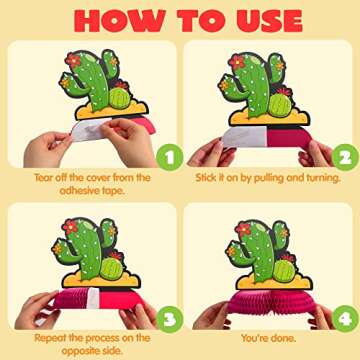 HOW TO USE

1
Tear off the cover from the adhesive tape.

2
Stick it on by pulling and turning.

3
Repeat the process on the opposite side.

4
You're done.