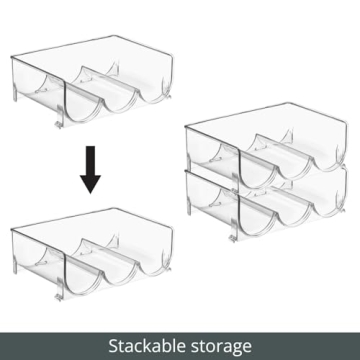 Stackable storage