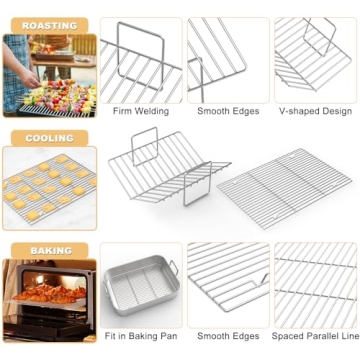 ROASTING

Firm Welding

Smooth Edges

V-shaped Design

COOLING

BAKING

Fit in Baking Pan

Smooth Edges

Spaced Parallel Line