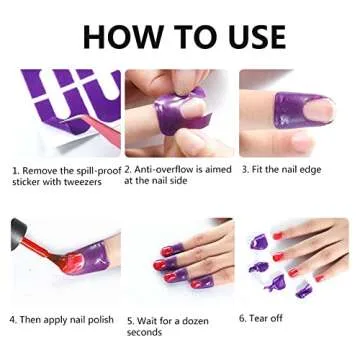 HOW TO USE

1. Remove the spill-proof sticker with tweezers

2. Anti-overflow is aimed at the nail side

3. Fit the nail edge

4. Then apply nail polish

5. Wait for a dozen seconds

6. Tear off