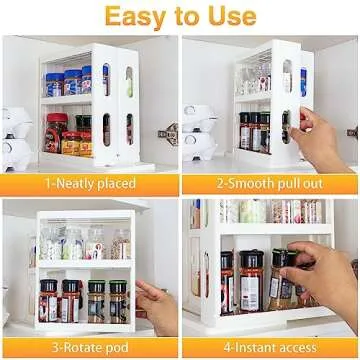 Easy to Use

1-Neatly placed

2-Smooth pull out

3-Rotate pod

4-Instant access