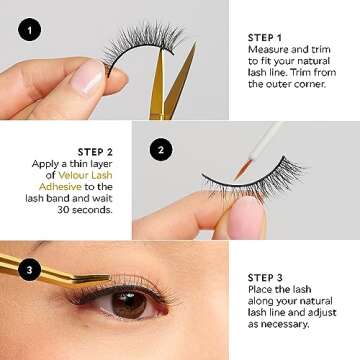 1

STEP 1
Measure and trim to fit your natural lash line. Trim from the outer corner.

STEP 2
Apply a thin layer of Velour Lash Adhesive to the lash band and wait 30 seconds.

2

3

STEP 3
Place the lash along your natural lash line and adjust as necessary.