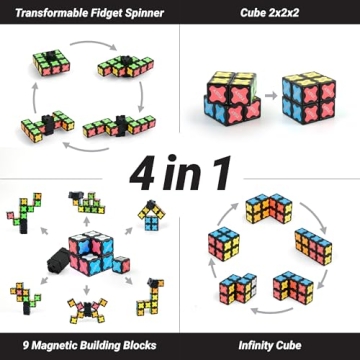 Transformable Fidget Spinner

Cube 2x2x2

4 in 1

9 Magnetic Building Blocks

Infinity Cube