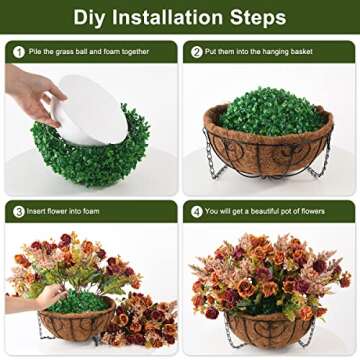 Diy Installation Steps

1 Pile the grass ball and foam together

2 Put them into the hanging basket

3 Insert flower into foam

4 You will get a beautiful pot of flowers