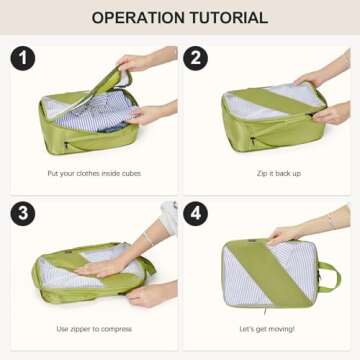 OPERATION TUTORIAL

1

Put your clothes inside cubes

2

Zip it back up

3

Use zipper to compress

4

Let's get moving!