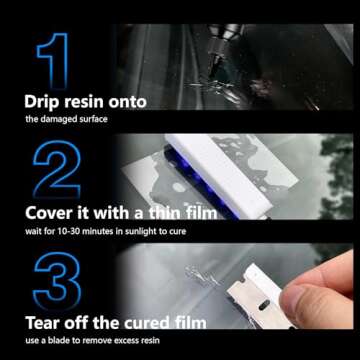 1

Drip resin onto

the damaged surface

2

Cover it with a thin film

wait for 10-30 minutes in sunlight to cure

3

Tear off the cured film

use a blade to remove excess resin