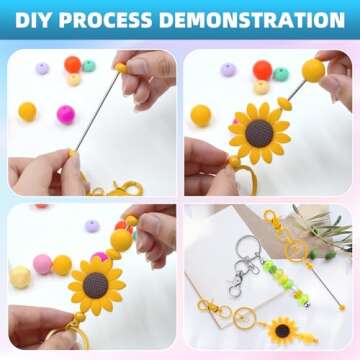 DIY PROCESS DEMONSTRATION