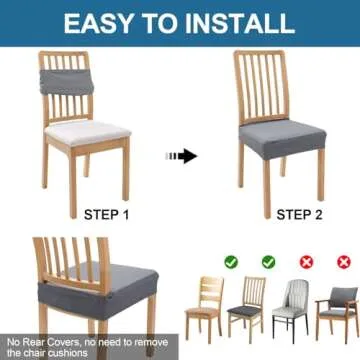 EASY TO INSTALL

STEP 1

STEP 2

No Rear Covers, no need to remove the chair cushions