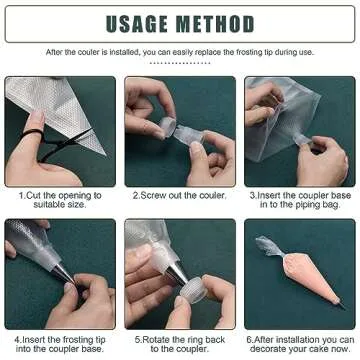 USAGE METHOD

After the couler is installed, you can easily replace the frosting tip during use.

1.Cut the opening to suitable size.

2.Screw out the couler.

3.Insert the coupler base in to the piping bag.

4.Insert the frosting tip into the coupler base.

5.Rotate the ring back to the coupler.

6.After installation you can decorate your cake now.