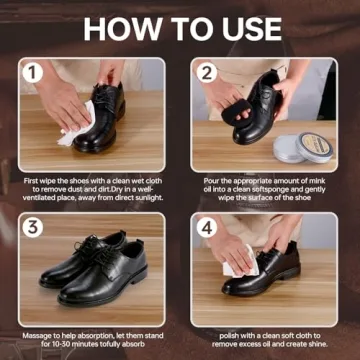 HOW TO USE

1

First wipe the shoes with a clean wet cloth to remove dust and dirt.Dry in a well-ventilated place, away from direct sunlight.

2

Pour the appropriate amount of mink oil into a clean softsponge and gently wipe the surface of the shoe

3

Massage to help absorption, let them stand for 10-30 minutes tofully absorb

4

polish with a clean soft cloth to remove excess oil and create shine.