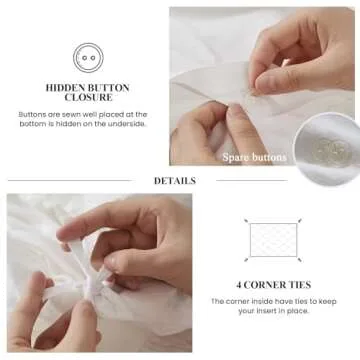 HIDDEN BUTTON CLOSURE

Buttons are sewn well placed at the bottom is hidden on the underside.

Spare buttons

DETAILS

4 CORNER TIES

The corner inside have ties to keep your insert in place.