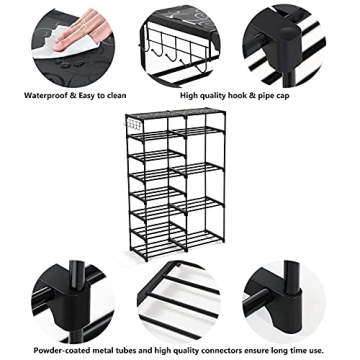 Waterproof & Easy to clean

High quality hook & pipe cap

Powder-coated metal tubes and high quality connectors ensure long time use.