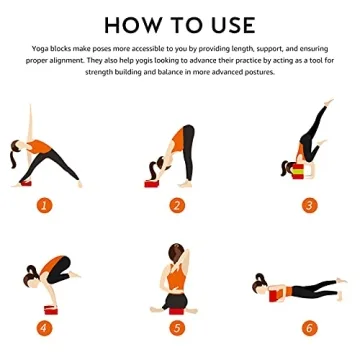 HOW TO USE

Yoga blocks make poses more accessible to you by providing length, support, and ensuring proper alignment. They also help yogis looking to advance their practice by acting as a tool for strength building and balance in more advanced postures.

1

2

3

4

5

6