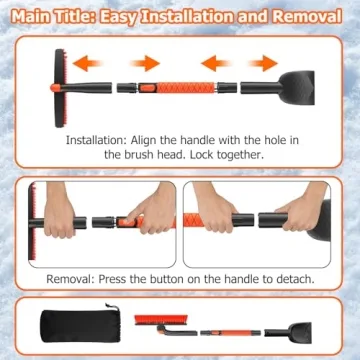 Main Title: Easy Installation and Removal

Installation: Align the handle with the hole in the brush head. Lock together.

Removal: Press the button on the handle to detach.