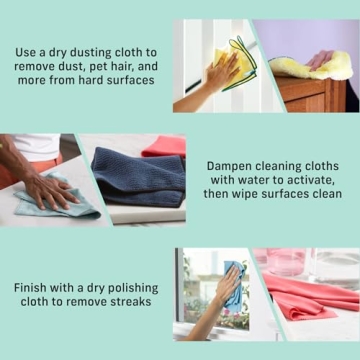 Use a dry dusting cloth to remove dust, pet hair, and more from hard surfaces

Dampen cleaning cloths with water to activate, then wipe surfaces clean

Finish with a dry polishing cloth to remove streaks