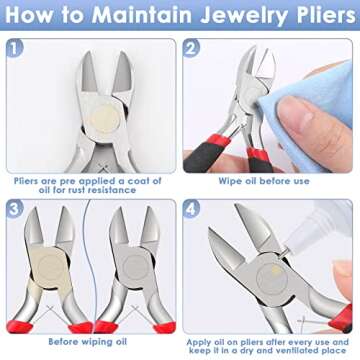 How to Maintain Jewelry Pliers

1

Pliers are pre applied a coat of oil for rust resistance

2

Wipe oil before use

3

Before wiping oil

4

Apply oil on pliers after every use and keep it in a dry and ventilated place