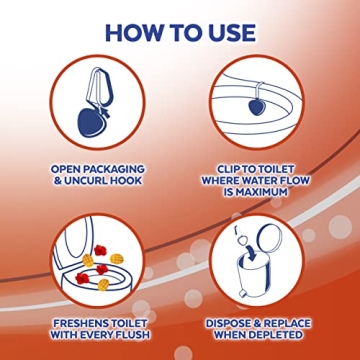 HOW TO USE

OPEN PACKAGING & UNCURL HOOK

CLIP TO TOILET WHERE WATER FLOW IS MAXIMUM

FRESHENS TOILET WITH EVERY FLUSH

DISPOSE & REPLACE WHEN DEPLETED