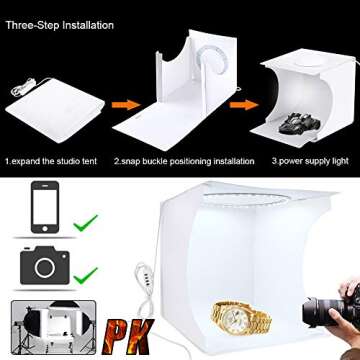 Three-Step Installation

1.expand the studio tent

2.snap buckle positioning installation

3.power supply light

PK