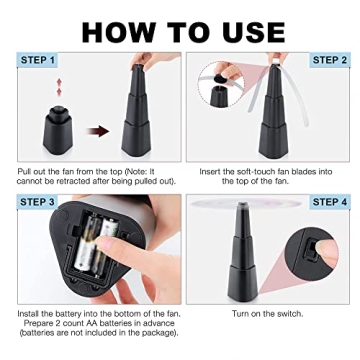 HOW TO USE

STEP 1

Pull out the fan from the top (Note: It cannot be retracted after being pulled out).

STEP 2

Insert the soft-touch fan blades into the top of the fan.

STEP 3

Install the battery into the bottom of the fan. Prepare 2 count AA batteries in advance (batteries are not included in the package).

STEP 4

Turn on the switch.