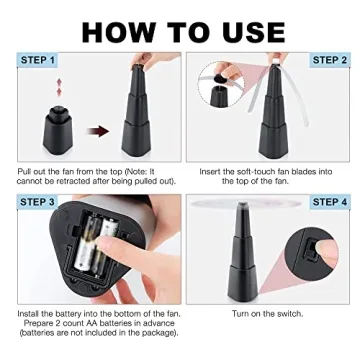 HOW TO USE

STEP 1

Pull out the fan from the top (Note: It cannot be retracted after being pulled out).

STEP 2

Insert the soft-touch fan blades into the top of the fan.

STEP 3

Install the battery into the bottom of the fan. Prepare 2 count AA batteries in advance (batteries are not included in the package).

STEP 4

Turn on the switch.