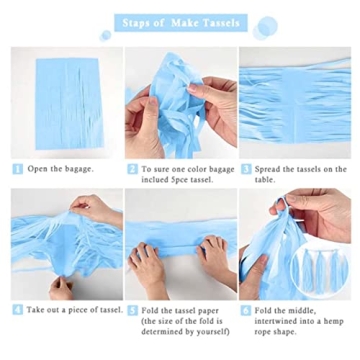 Staps of Make Tassels

1 Open the bagage.

2 To sure one color bagage inclued 5pce tassel.

3 Spread the tassels on the table.

4 Take out a piece of tassel.

5 Fold the tassel paper (the size of the fold is determined by yourself)

6 Fold the middle, intertwined into a hemp rope shape.