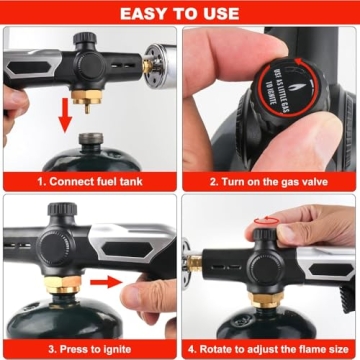 EASY TO USE

1. Connect fuel tank

USE AS LITTLE GAS TO IGNITE

2. Turn on the gas valve

3. Press to ignite

4. Rotate to adjust the flame size