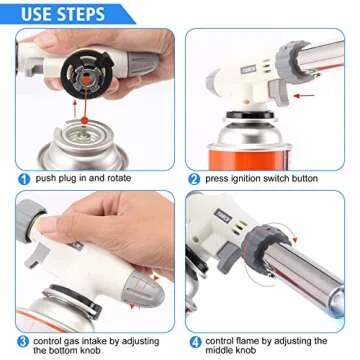 USE STEPS

1 push plug in and rotate

2 press ignition switch button

3 control gas intake by adjusting the bottom knob

4 control flame by adjusting the middle knob