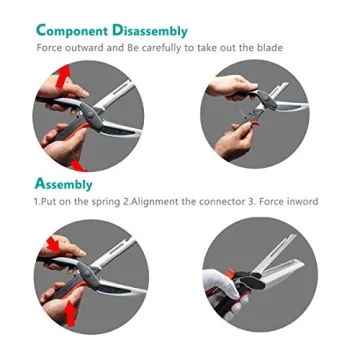 Component Disassembly

Force outward and Be carefully to take out the blade

Assembly

1.Put on the spring 2.Alignment the connector 3. Force inword