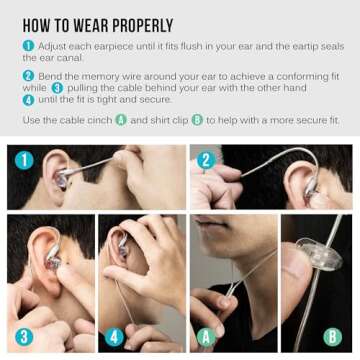 HOW TO WEAR PROPERLY

1 Adjust each earpiece until it fits flush in your ear and the eartip seals the ear canal.

2 Bend the memory wire around your ear to achieve a conforming fit while 3 pulling the cable behind your ear with the other hand 4 until the fit is tight and secure.

Use the cable cinch A and shirt clip B to help with a more secure fit.

1

2

3

4

A

B