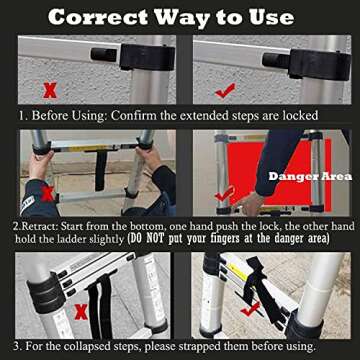 Correct Way to Use

X

1. Before Using: Confirm the extended steps are locked

X

Danger Area

2.Retract: Start from the bottom, one hand push the lock, the other hand hold the ladder slightly (DO NOT put your fingers at the danger area)

X

3. For the collapsed steps, please strapped them before using.