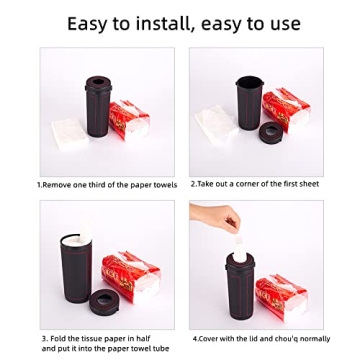 Easy to install, easy to use

1.Remove one third of the paper towels

2.Take out a corner of the first sheet

3. Fold the tissue paper in half and put it into the paper towel tube

4.Cover with the lid and chou'q normally